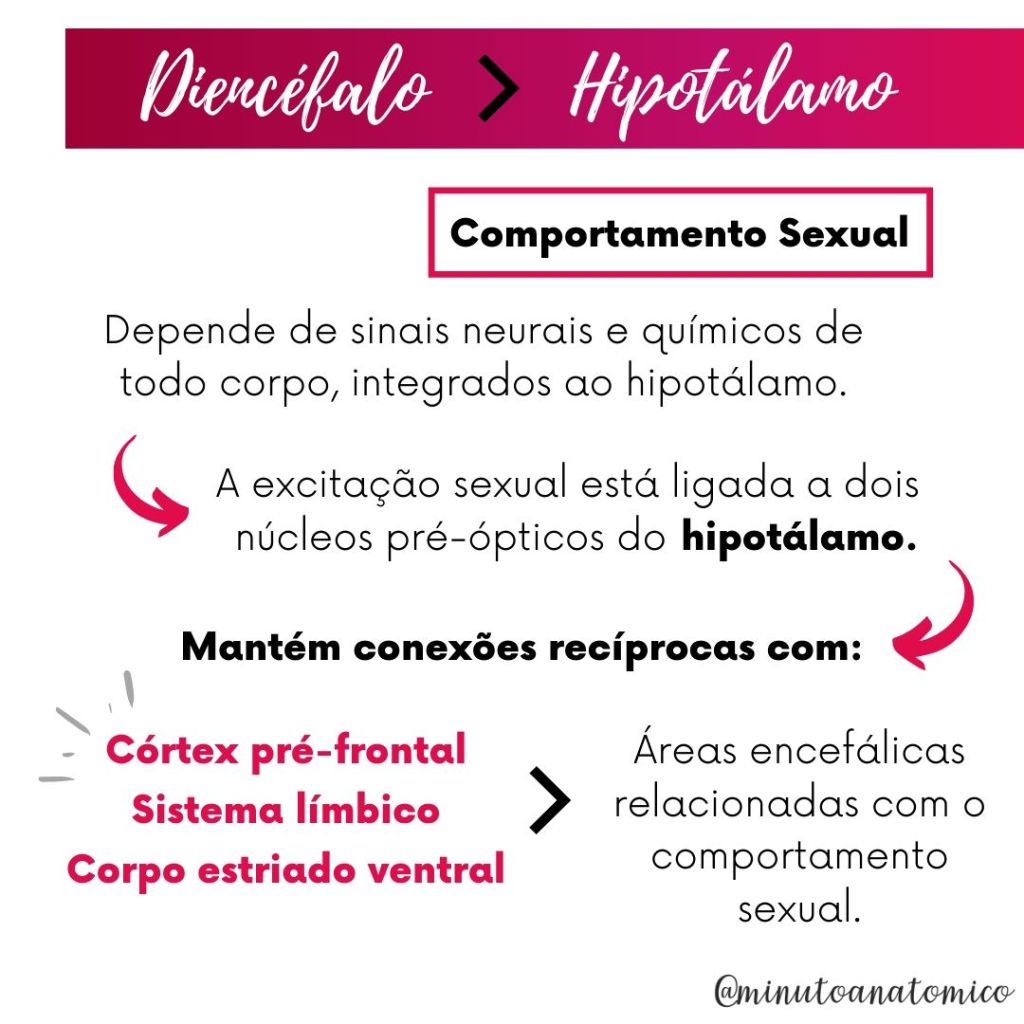 Diencéfalo > Hipotálamo

Comportamento Sexual

Depende de sinais neurais e químicos de todo corpo, integrados ao hipotálamo.

A excitação sexual está ligada a dois núcleos pré-ópticos do hipotálamo.

Mantém conexões recíprocas com:

Córtex pré-frontal
Sistema límbico
Corpo estriado ventral

>

Áreas encefálicas relacionadas com o comportamento sexual.

@minutoanatomico