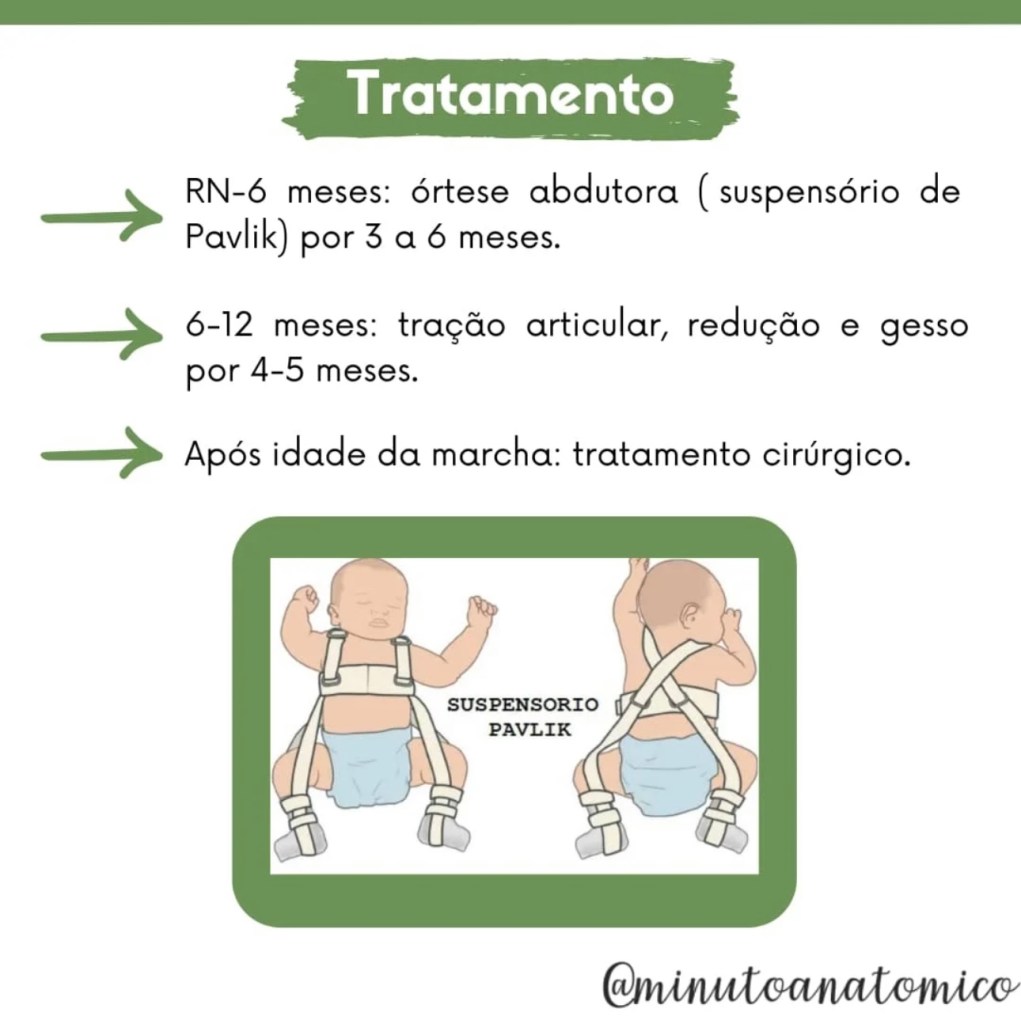 Tratamento

RN-6 meses: órtese abdutora ( suspensório de Pavlik) por 3 a 6 meses.

6-12 meses: tração articular, redução e gesso por 4-5 meses.

Após idade da marcha: tratamento cirúrgico.

SUSPENSORIO PAVLIK

@minutoanatomico